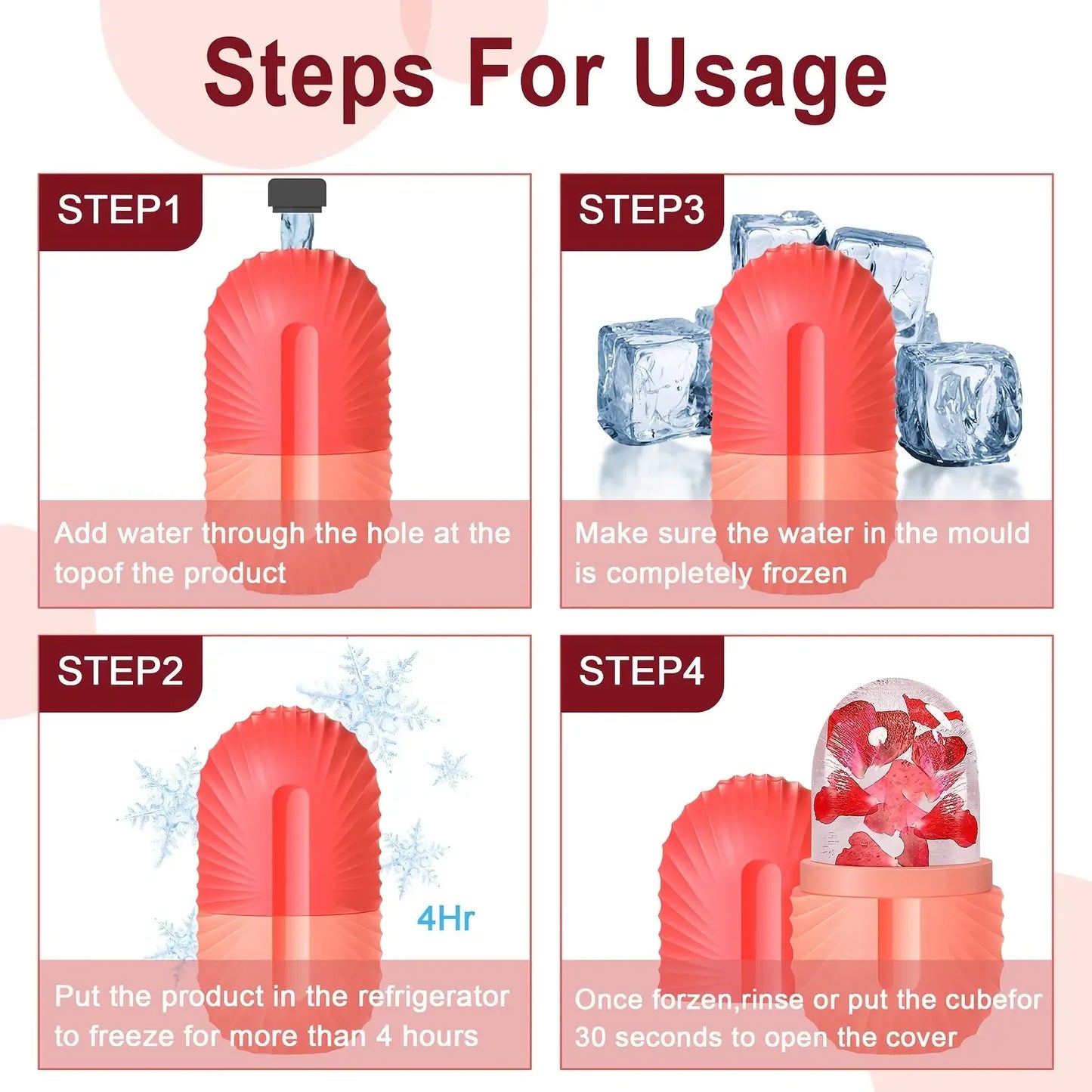 Steps For Usage

STEP1

Add water through the hole at the topof the product

STEP3

Make sure the water in the mould is completely frozen

STEP2

4Hr

Put the product in the refrigerator to freeze for more than 4 hours

STEP4

Once forzen,rinse or put the cubefor 30 seconds to open the cover